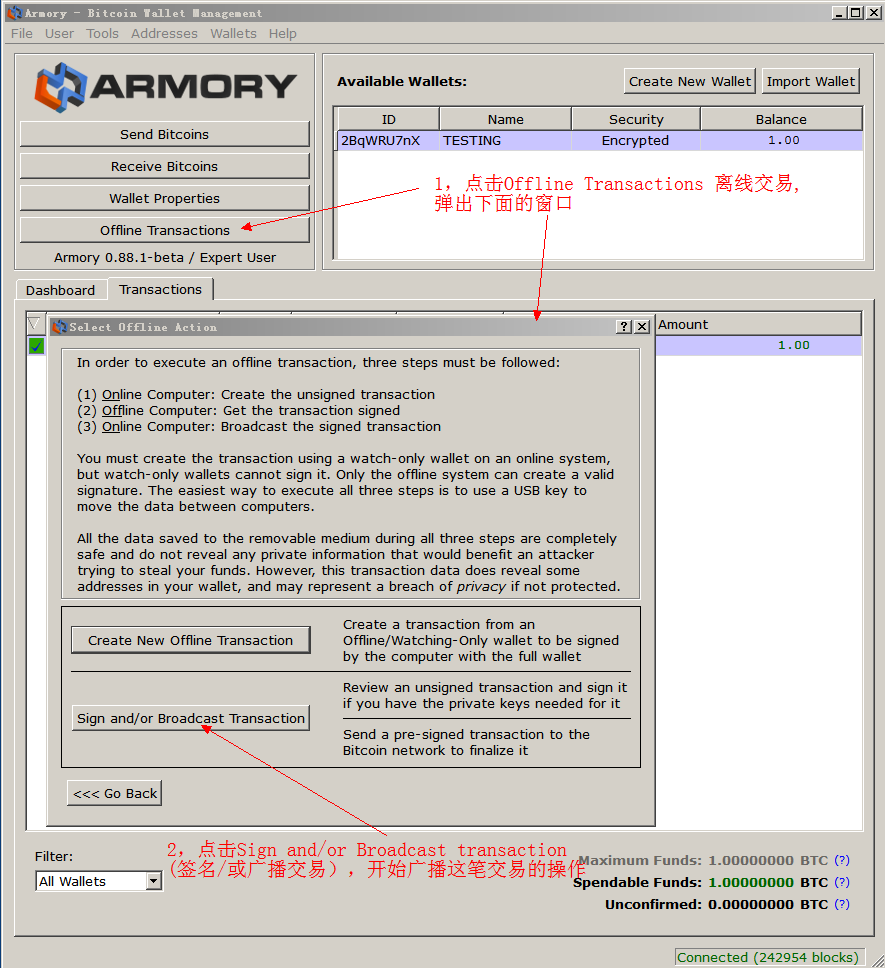 Armory - Bitcoin Wallet Management

File User Tools Addresses Wallets Help

ARMORY

Send Bitcoins

Receive Bitcoins

Wallet Properties

Offline Transactions

Armory 0.88.1-beta / Expert User

Available Wallets:

Create New Wallet

Import Wallet

| ID | Name | Security | Balance |
|---|---|---|---|
| 2BqWRU7nX | TESTING | Encrypted | 1.00 |

1，点击Offline Transactions 离线交易，弹出下面的窗口

Dashboard Transactions

Amount

1.00

Select Offline Action

In order to execute an offline transaction, three steps must be followed:

(1) Online Computer: Create the unsigned transaction
(2) Offline Computer: Get the transaction signed
(3) Online Computer: Broadcast the signed transaction

You must create the transaction using a watch-only wallet on an online system, but watch-only wallets cannot sign it. Only the offline system can create a valid signature. The easiest way to execute all three steps is to use a USB key to move the data between computers.

All the data saved to the removable medium during all three steps are completely safe and do not reveal any private information that would benefit an attacker trying to steal your funds. However, this transaction data does reveal some addresses in your wallet, and may represent a breach of privacy if not protected.

Create New Offline Transaction

Create a transaction from an Offline/Watching-Only wallet to be signed by the computer with the full wallet

Sign and/or Broadcast Transaction

Review an unsigned transaction and sign it if you have the private keys needed for it

Send a pre-signed transaction to the Bitcoin network to finalize it

<<< Go Back

2，点击Sign and/or Broadcast transaction (签名/或广播交易)，开始广播这笔交易的操作

Filter:

All Wallets

Maximum Funds: 1.00000000 BTC (?)

Spendable Funds: 1.00000000 BTC (?)

Unconfirmed: 0.00000000 BTC (?)

Connected (242954 blocks)